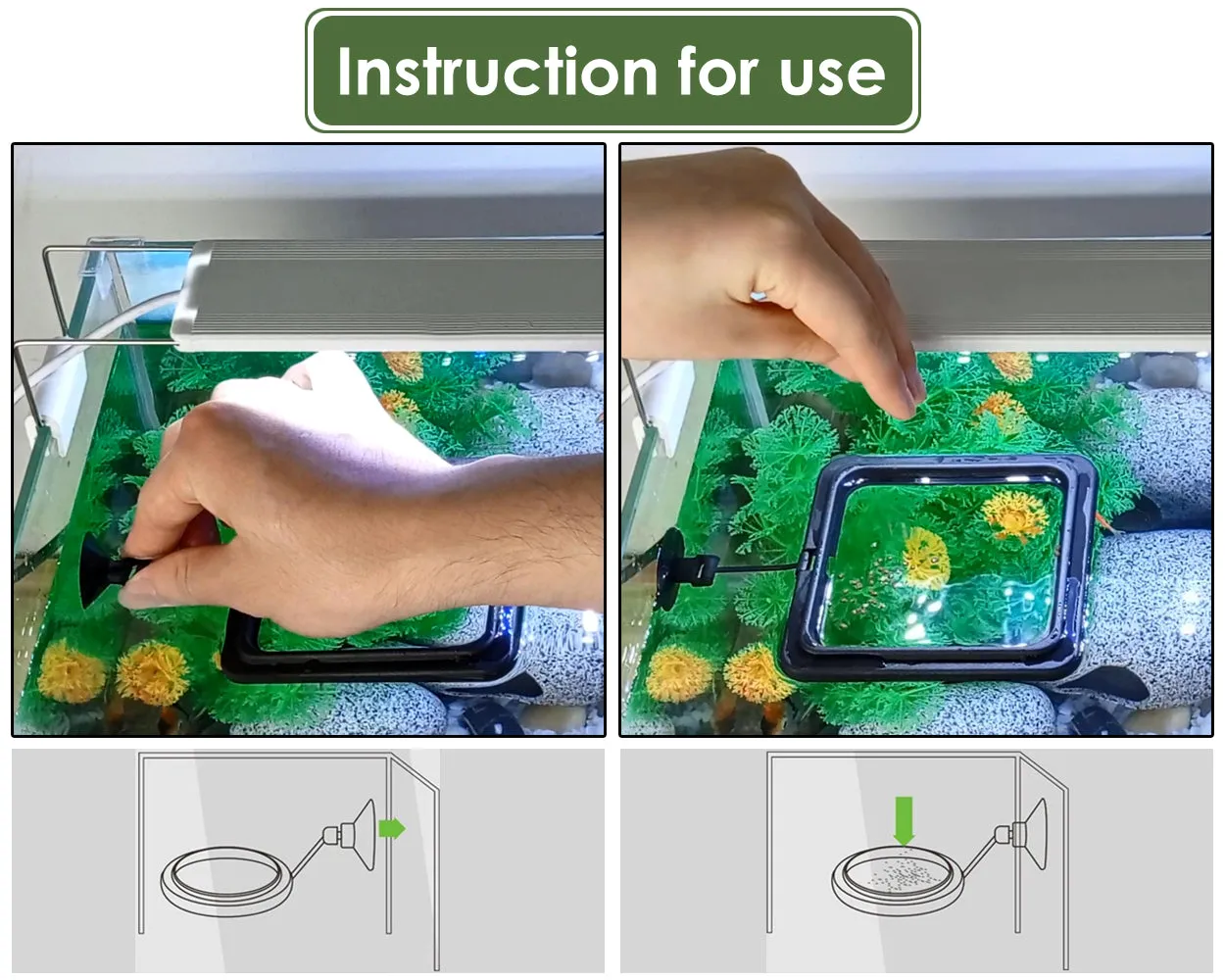 Instruction for use