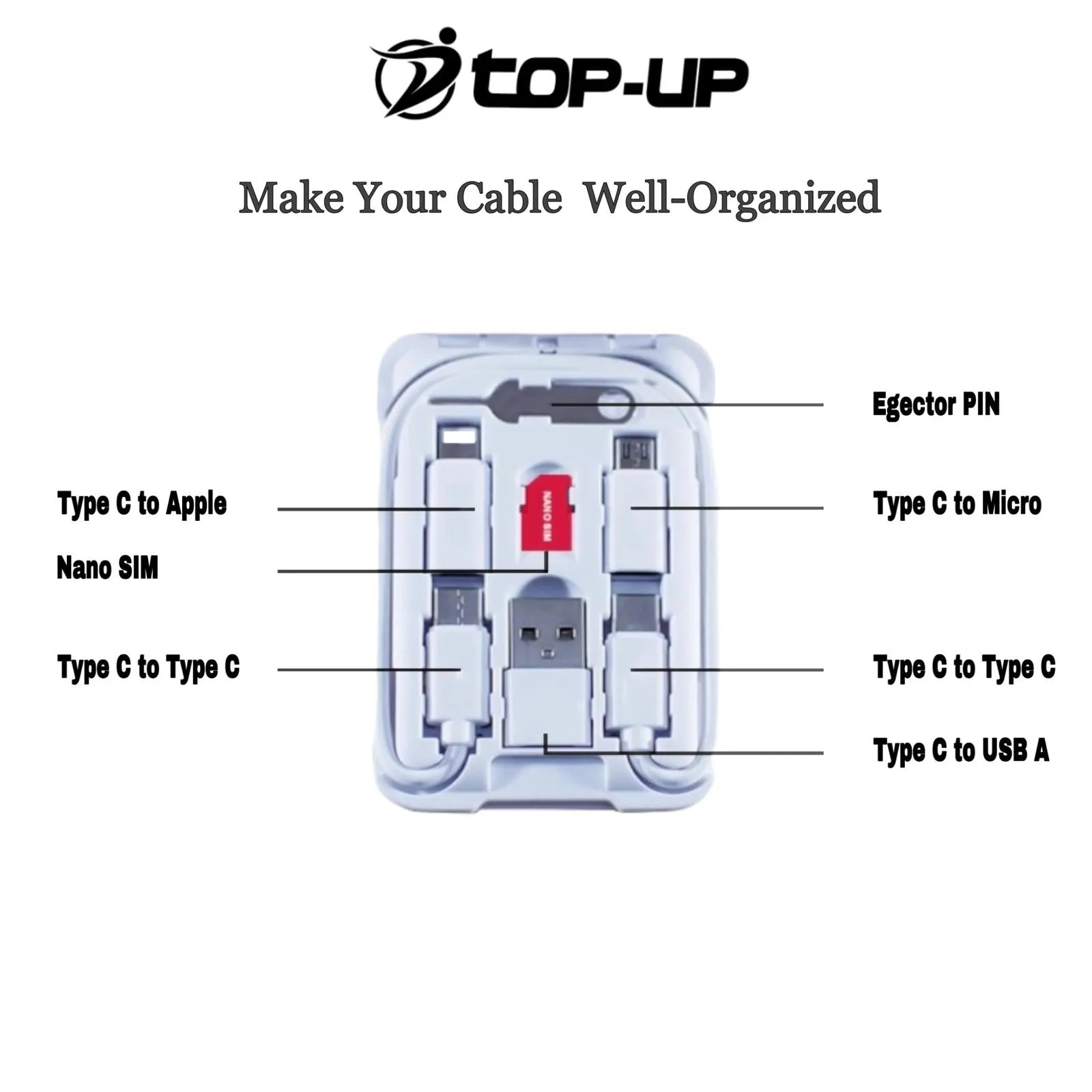 TOP-UP

Make Your Cable Well-Organized

Egector PIN

Type C to Apple

NANO SIM

Type C to Micro

Nano SIM

Type C to Type C

Type C to Type C

Type C to USB A